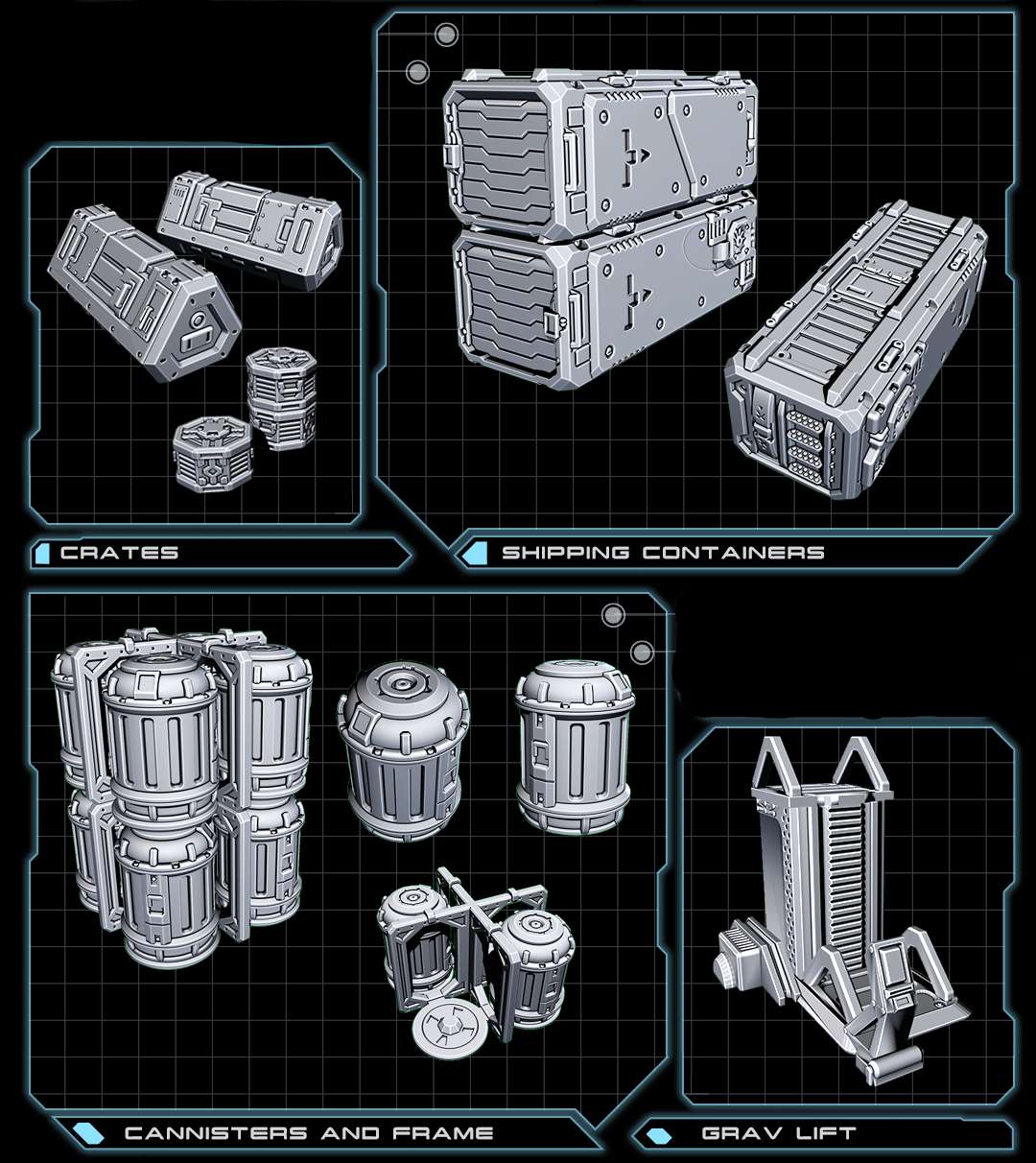 CRATES

SHIPPING CONTAINERS

CANNISTERS AND FRAME

GRAV LIFT