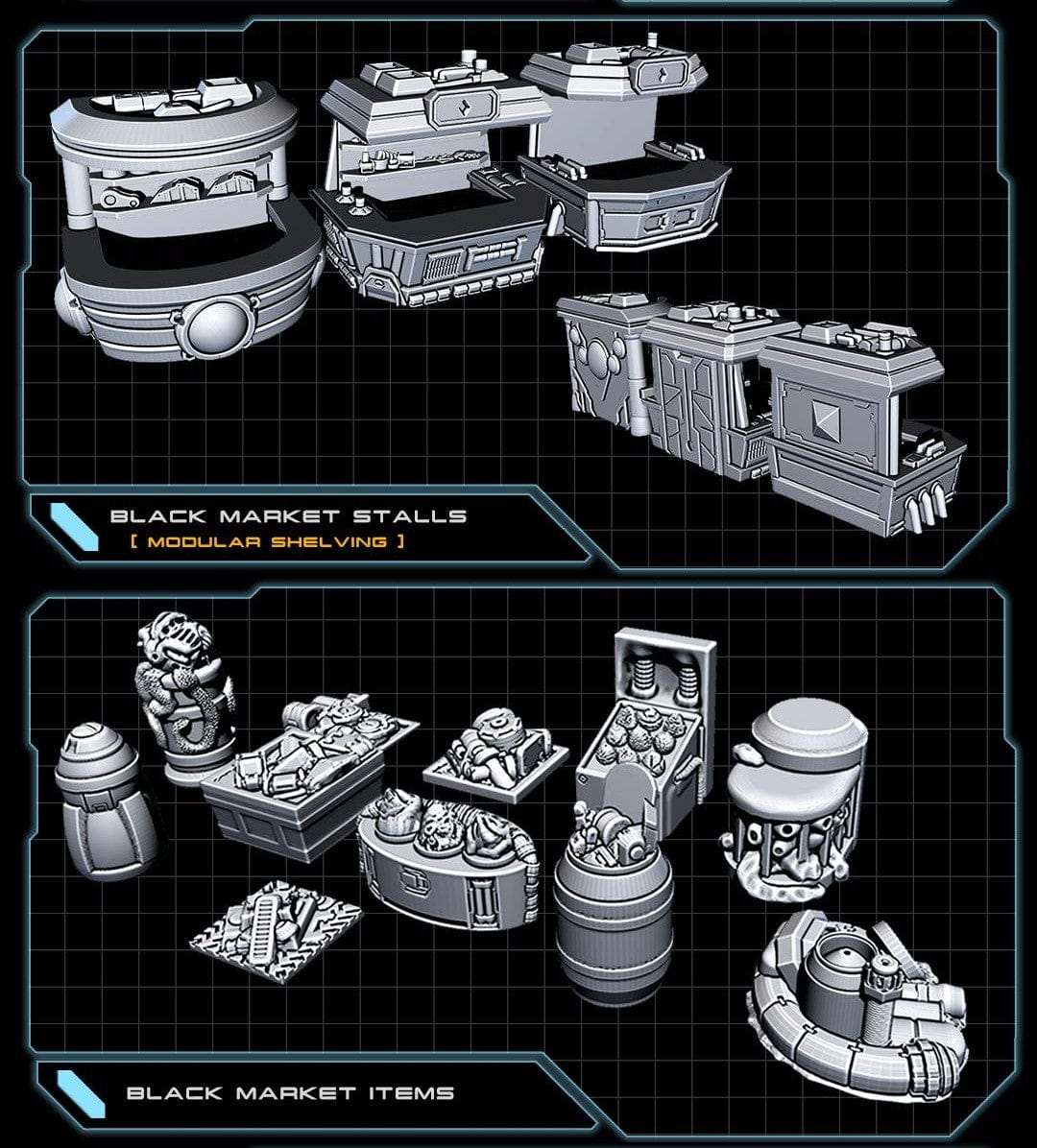 BLACK MARKET STALLS
[ MODULAR SHELVING ]

BLACK MARKET ITEMS